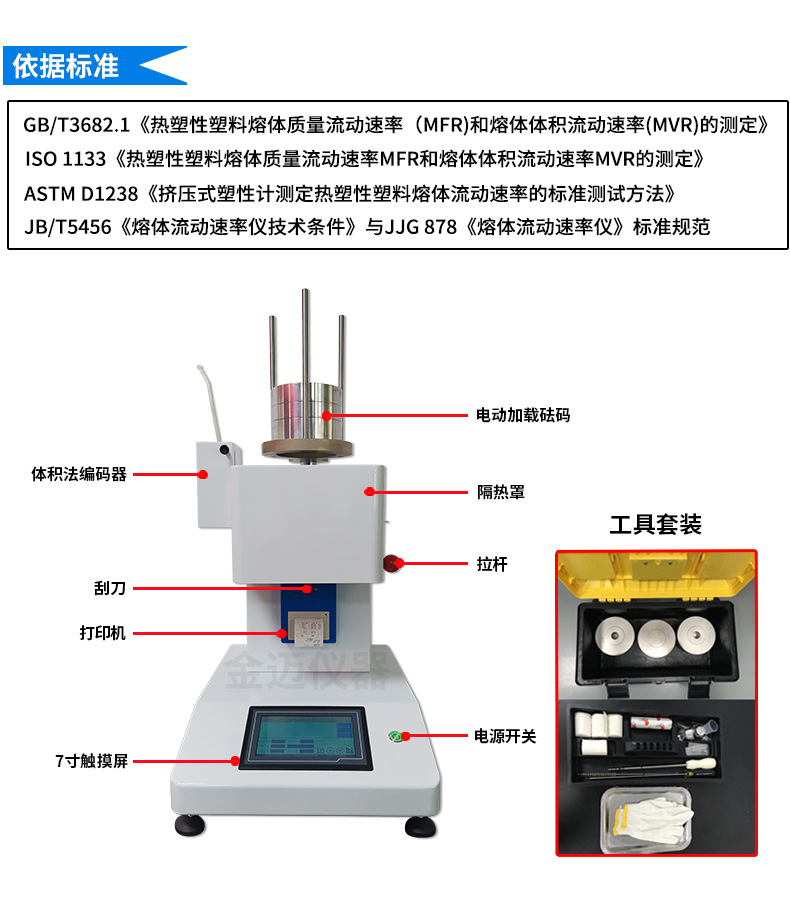 依据标准

GB/T3682.1《热塑性塑料熔体质量流动速率（MFR)和熔体体积流动速率(MVR)的测定》
ISO 1133《热塑性塑料熔体质量流动速率MFR和熔体体积流动速率MVR的测定》
ASTM D1238《挤压式塑性计测定热塑性塑料熔体流动速率的标准测试方法》
JB/T5456《熔体流动速率仪技术条件》与JJG 878《熔体流动速率仪》标准规范

电动加载砝码
体积法编码器
隔热罩
拉杆
刮刀
打印机
金迈仪器
电源开关
7寸触摸屏

工具套装